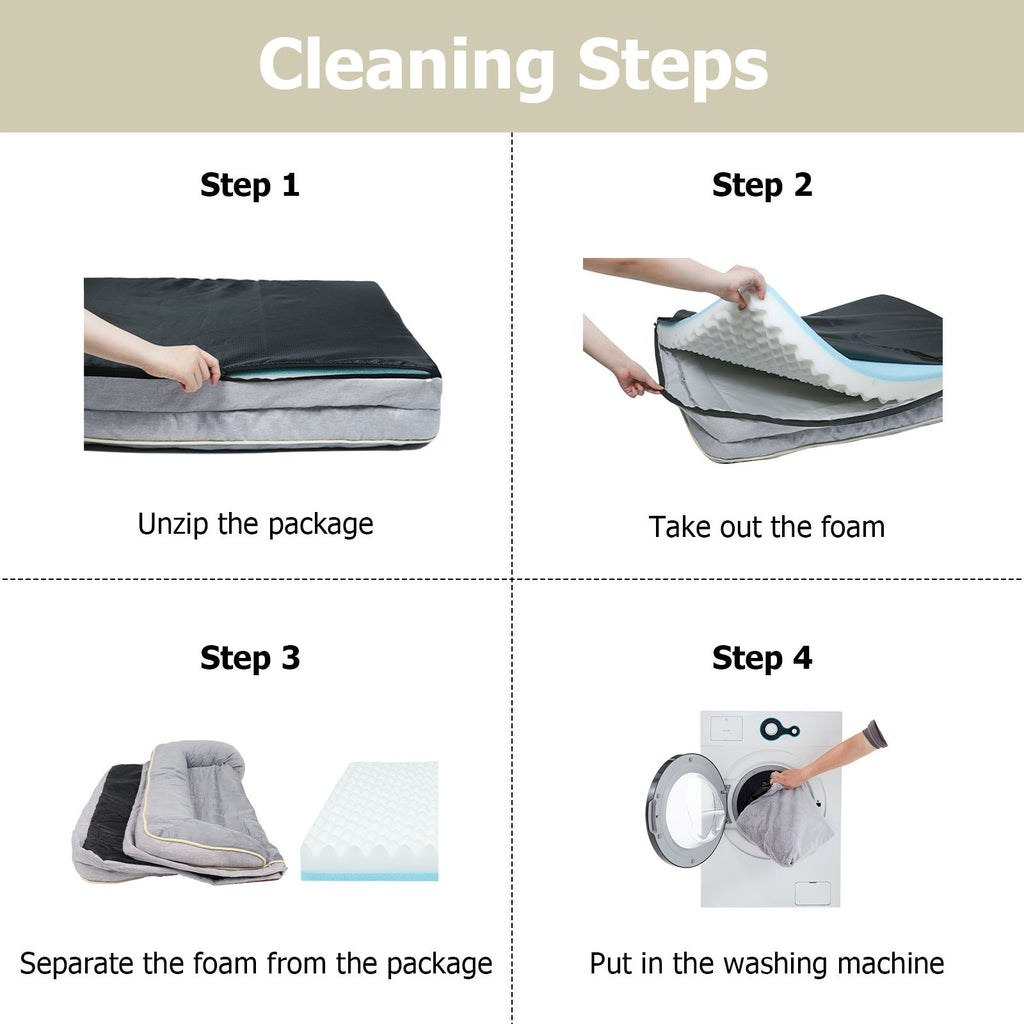 Cleaning Steps

Step 1

Unzip the package

Step 2

Take out the foam

Step 3

Separate the foam from the package

Step 4

Put in the washing machine