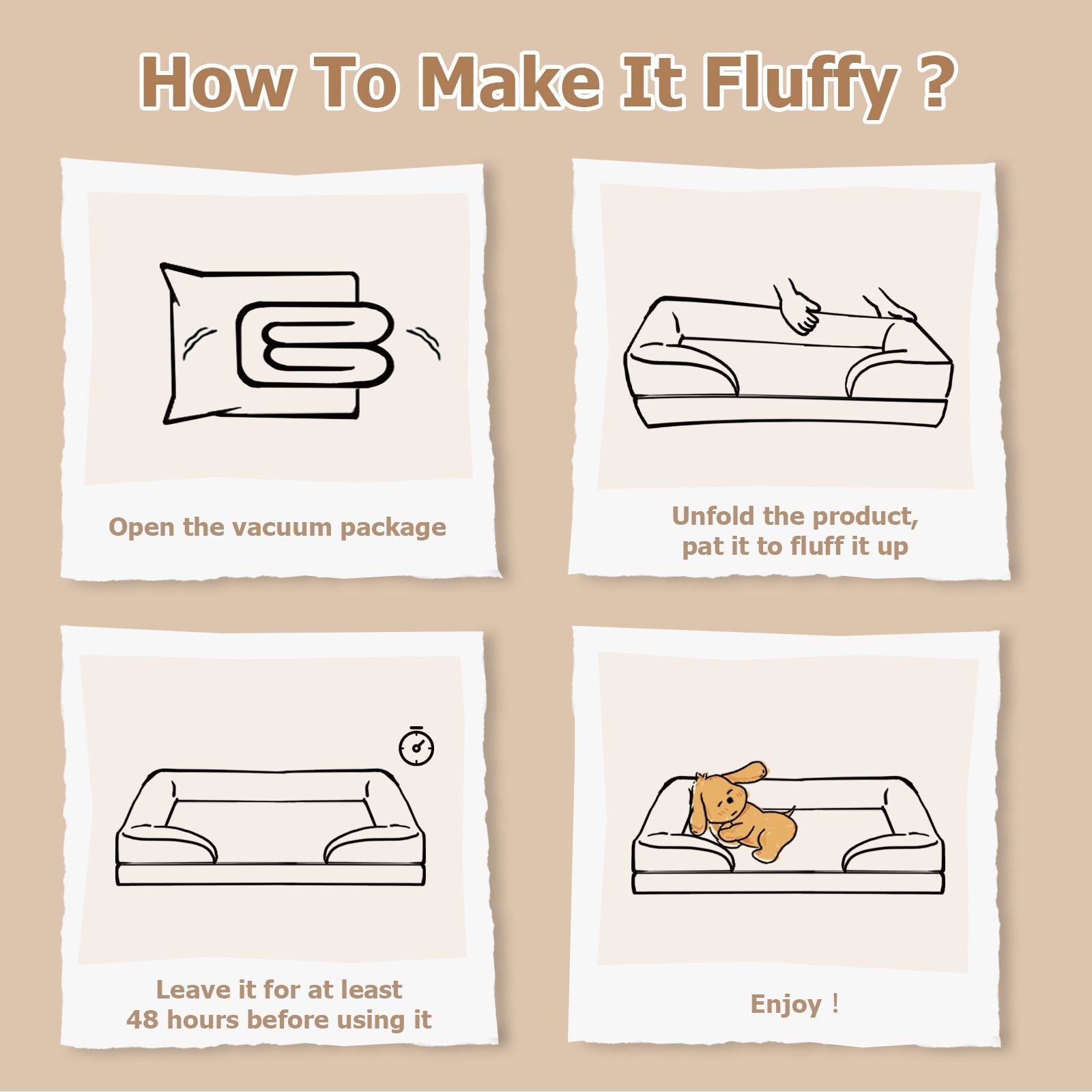 How To Make It Fluffy ?

Open the vacuum package

Unfold the product, pat it to fluff it up

Leave it for at least 48 hours before using it

Enjoy !